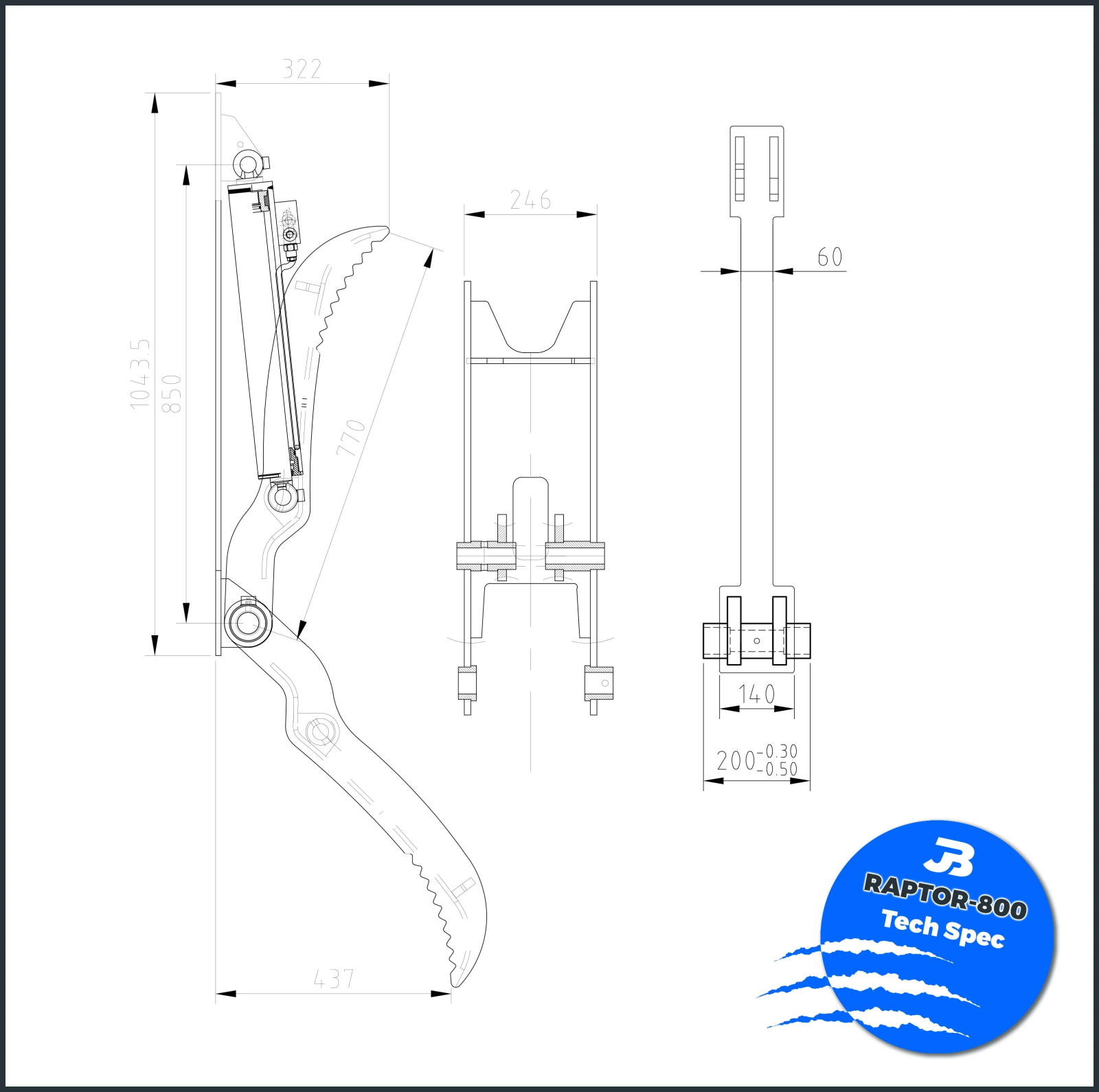 322

1043.5

850

770

437

246

60

140

$200^{-0.30}_{-0.50}$

JB
RAPTOR-800
Tech Spec